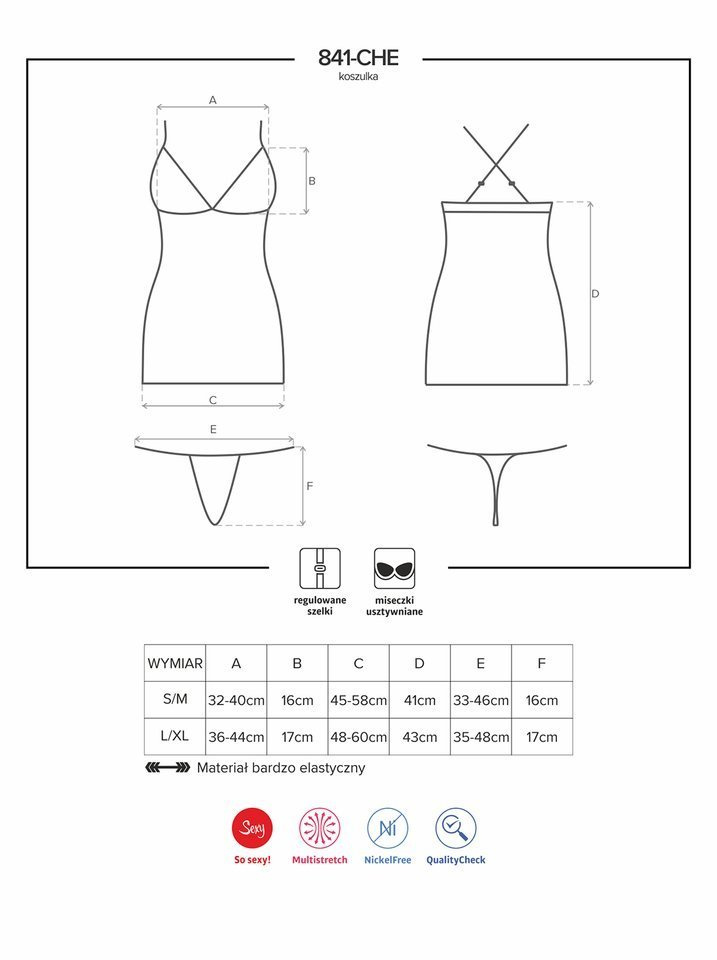 841-CHE
koszulka

A
B
C
D
E
F

regulowane szelki

miseczki usztywniane

| WYMIAR | A | B | C | D | E | F |
|---|---|---|---|---|---|---|
| S/M | 32-40cm | 16cm | 45-58cm | 41cm | 33-46cm | 16cm |
| L/XL | 36-44cm | 17cm | 48-60cm | 43cm | 35-48cm | 17cm |

Materiał bardzo elastyczny

Sexy
So sexy!
Multistretch
Ni
NickelFree
QualityCheck